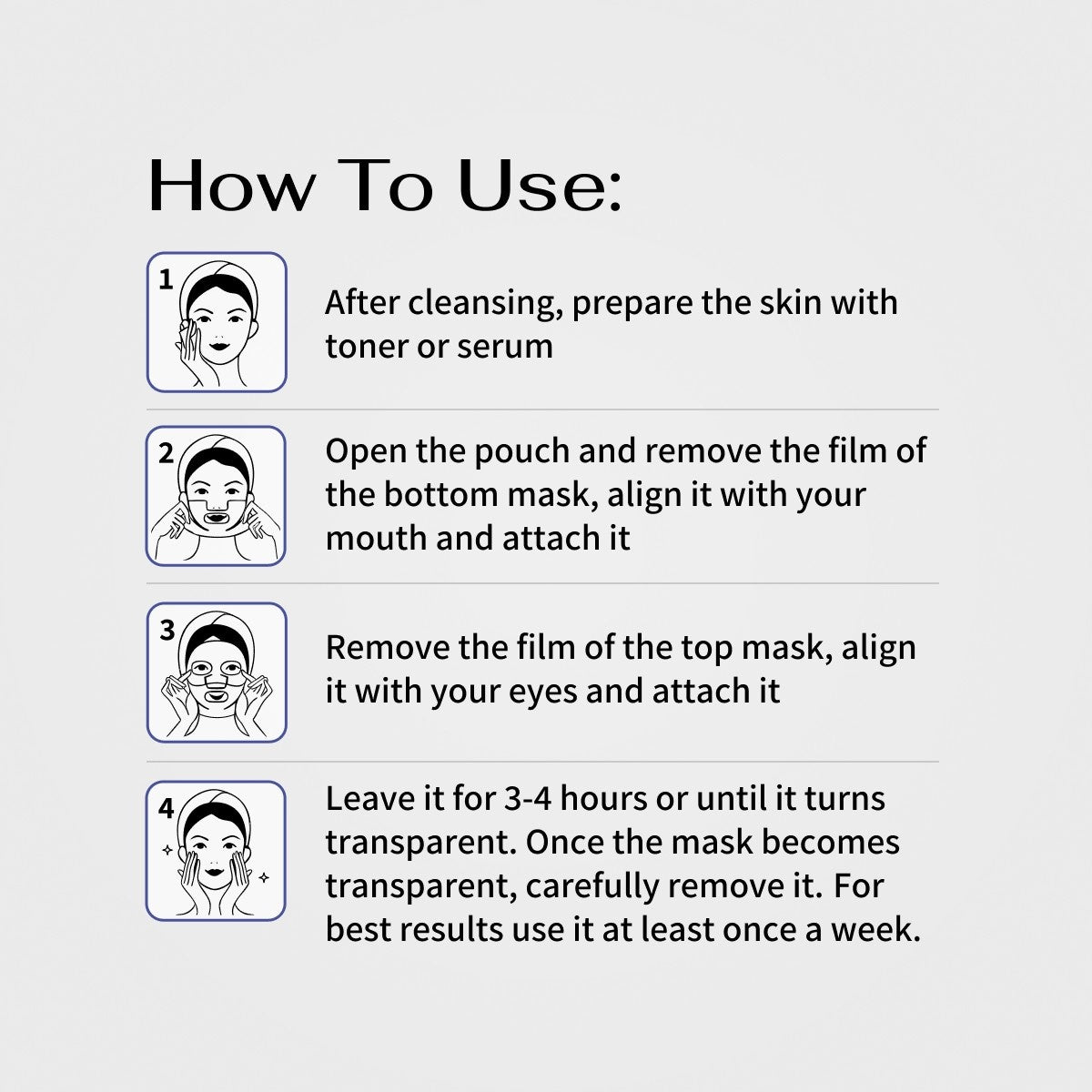 How To Use:

1

After cleansing, prepare the skin with toner or serum

2

Open the pouch and remove the film of the bottom mask, align it with your mouth and attach it

3

Remove the film of the top mask, align it with your eyes and attach it

4

Leave it for 3-4 hours or until it turns transparent. Once the mask becomes transparent, carefully remove it. For best results use it at least once a week.