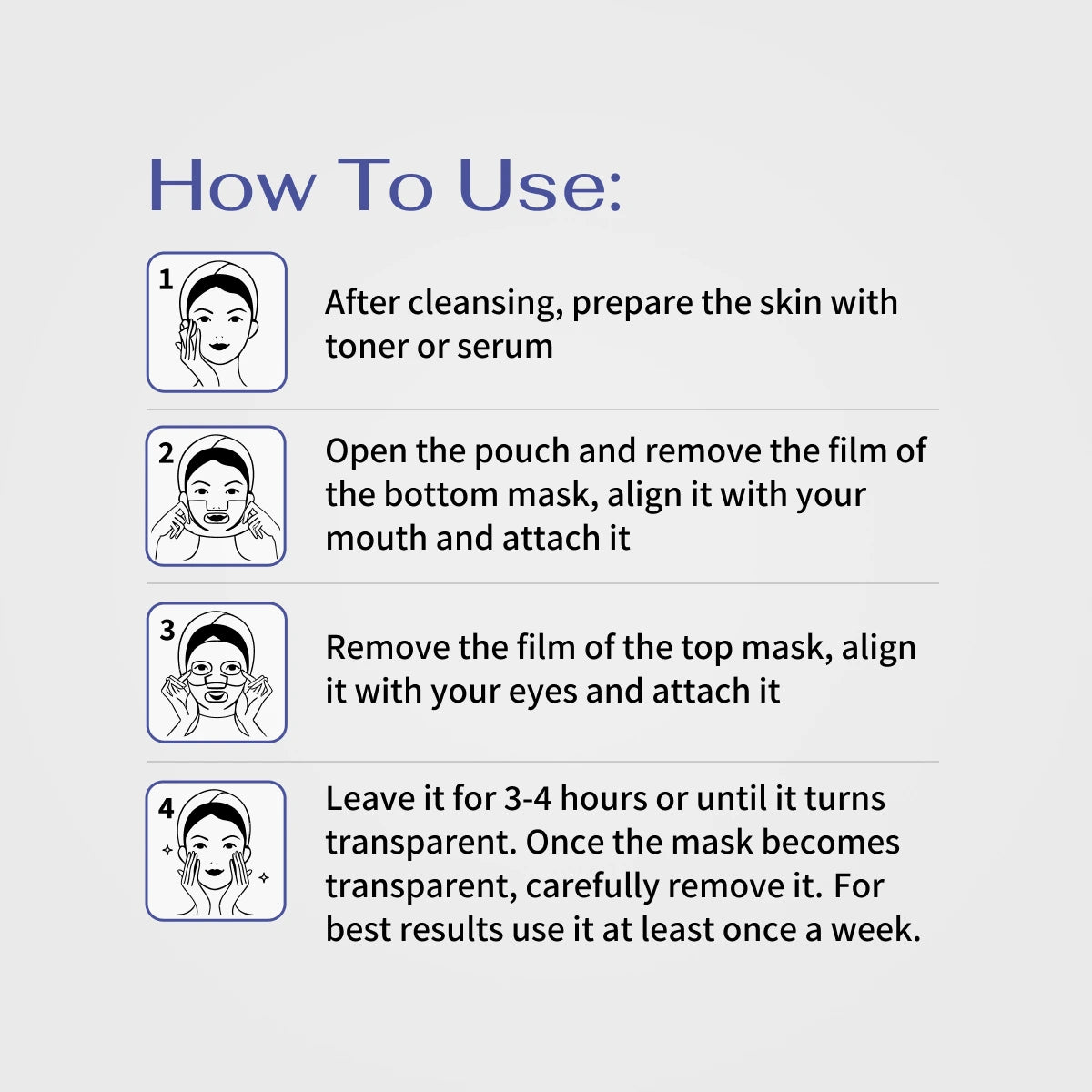 How To Use:

1

After cleansing, prepare the skin with toner or serum

2

Open the pouch and remove the film of the bottom mask, align it with your mouth and attach it

3

Remove the film of the top mask, align it with your eyes and attach it

4

Leave it for 3-4 hours or until it turns transparent. Once the mask becomes transparent, carefully remove it. For best results use it at least once a week.