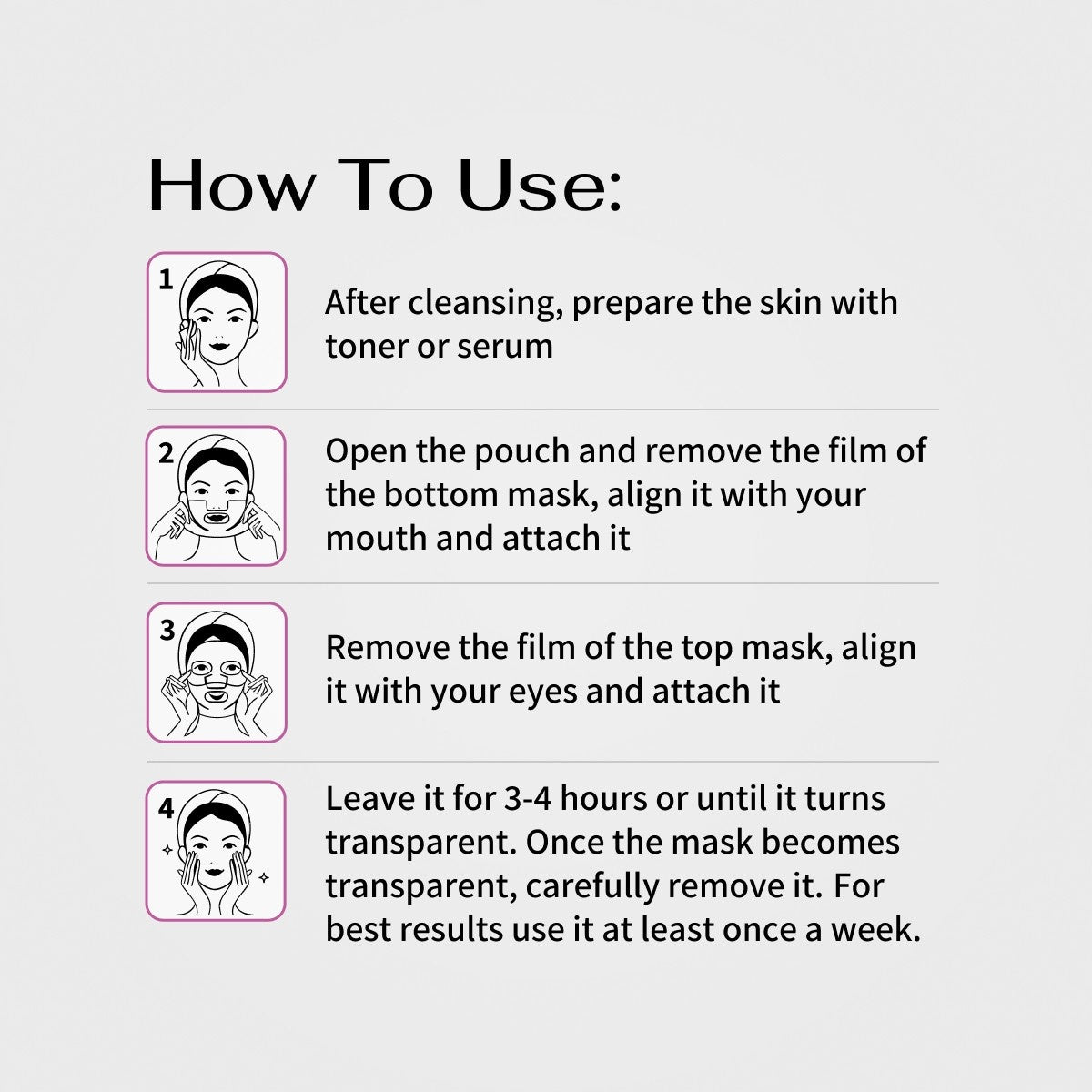 How To Use:

1

After cleansing, prepare the skin with toner or serum

2

Open the pouch and remove the film of the bottom mask, align it with your mouth and attach it

3

Remove the film of the top mask, align it with your eyes and attach it

4

Leave it for 3-4 hours or until it turns transparent. Once the mask becomes transparent, carefully remove it. For best results use it at least once a week.